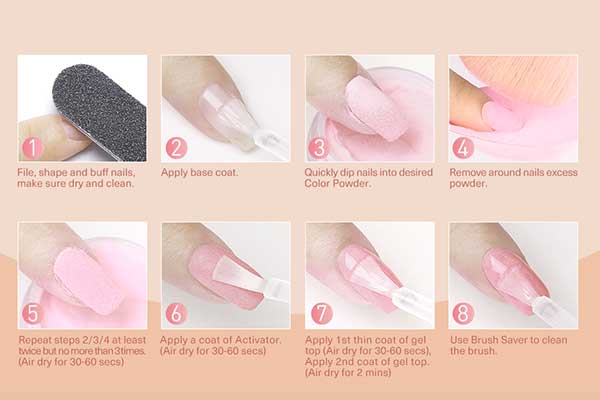 1
File, shape and buff nails, make sure dry and clean.

2
Apply base coat.

3
Quickly dip nails into desired Color Powder.

4
Remove around nails excess powder.

5
Repeat steps 2/3/4 at least twice but no more than 3times. (Air dry for 30-60 secs)

6
Apply a coat of Activator. (Air dry for 30-60 secs)

7
Apply 1st thin coat of gel top (Air dry for 30-60 secs), Apply 2nd coat of gel top. (Air dry for 2 mins)

8
Use Brush Saver to clean the brush.